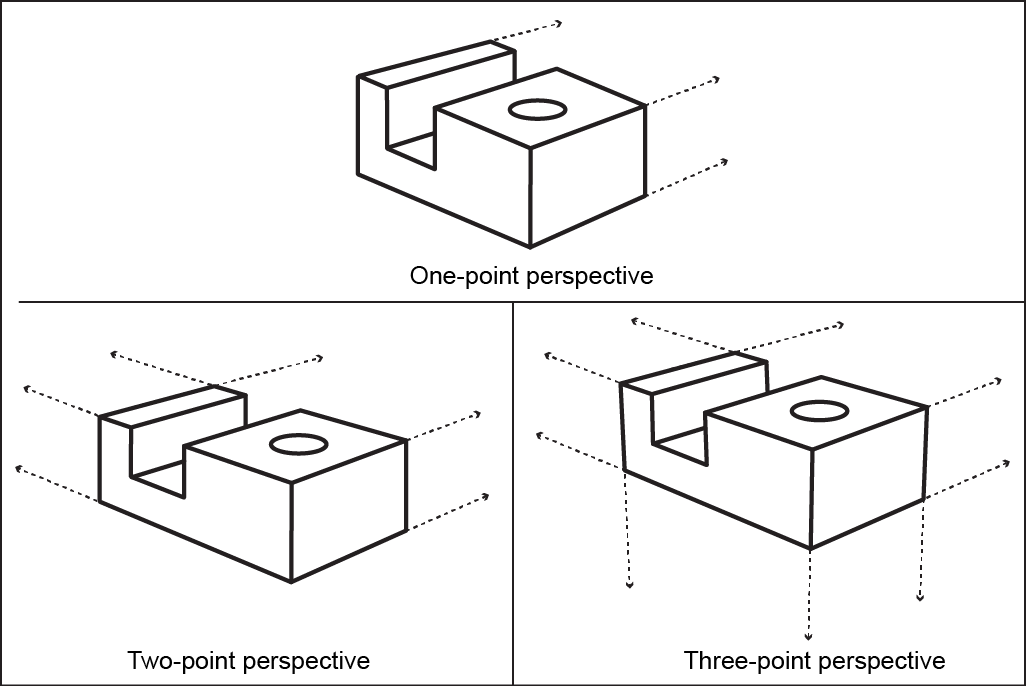 One-point perspective

Two-point perspective

Three-point perspective